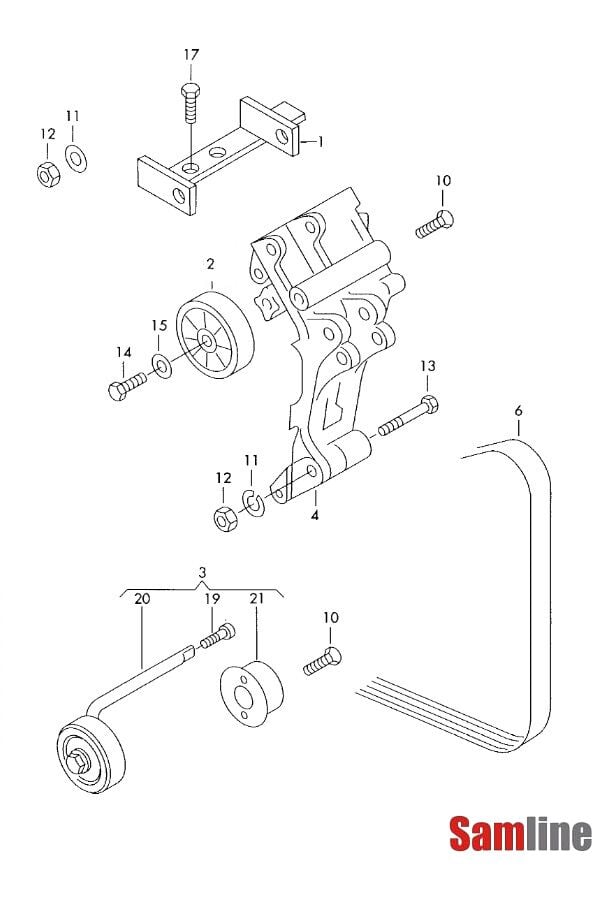 17
11
12
1
10
2
15
14
13
6
11
12
4
3
20
19
21
10
Samline